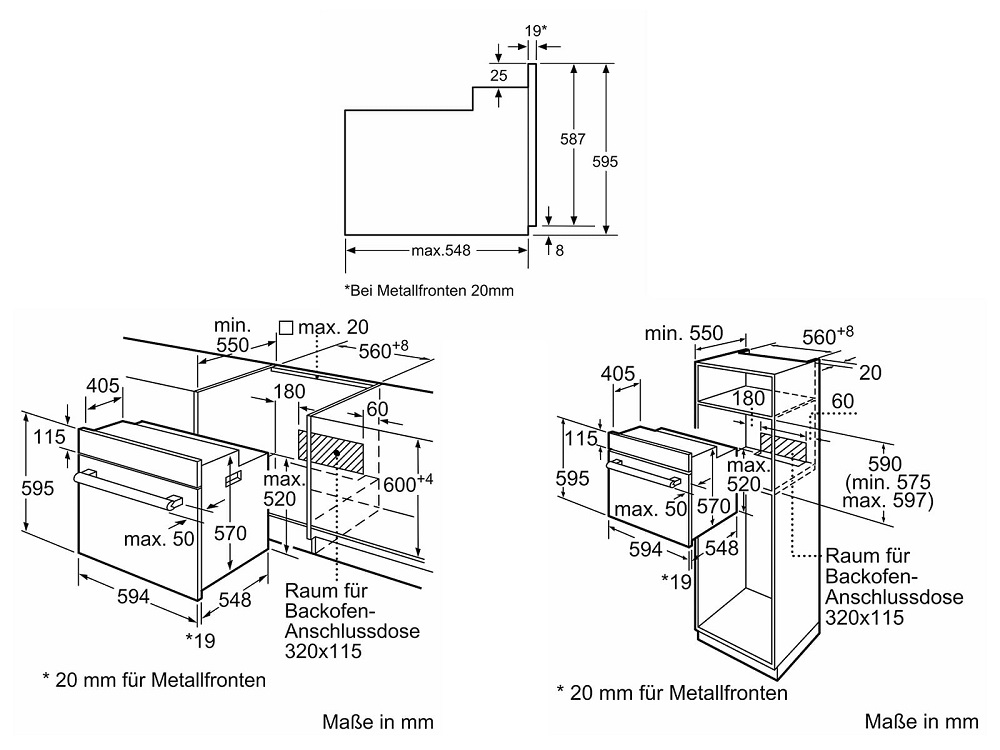 19*

25

587

595

max.548

8

*Bei Metallfronten 20mm

min. 550

max. 20

$560^{+8}$

405

180

60

115

595

max. 520

$600^{+4}$

max. 50

570

594

548

*19

Raum für Backofen-Anschlussdose 320x115

* 20 mm für Metallfronten

Maße in mm

min. 550

$560^{+8}$

20

405

180

60

115

595

max. 520

590 (min. 575 max. 597)

max. 50

570

594

548

*19

Raum für Backofen-Anschlussdose 320x115

* 20 mm für Metallfronten

Maße in mm