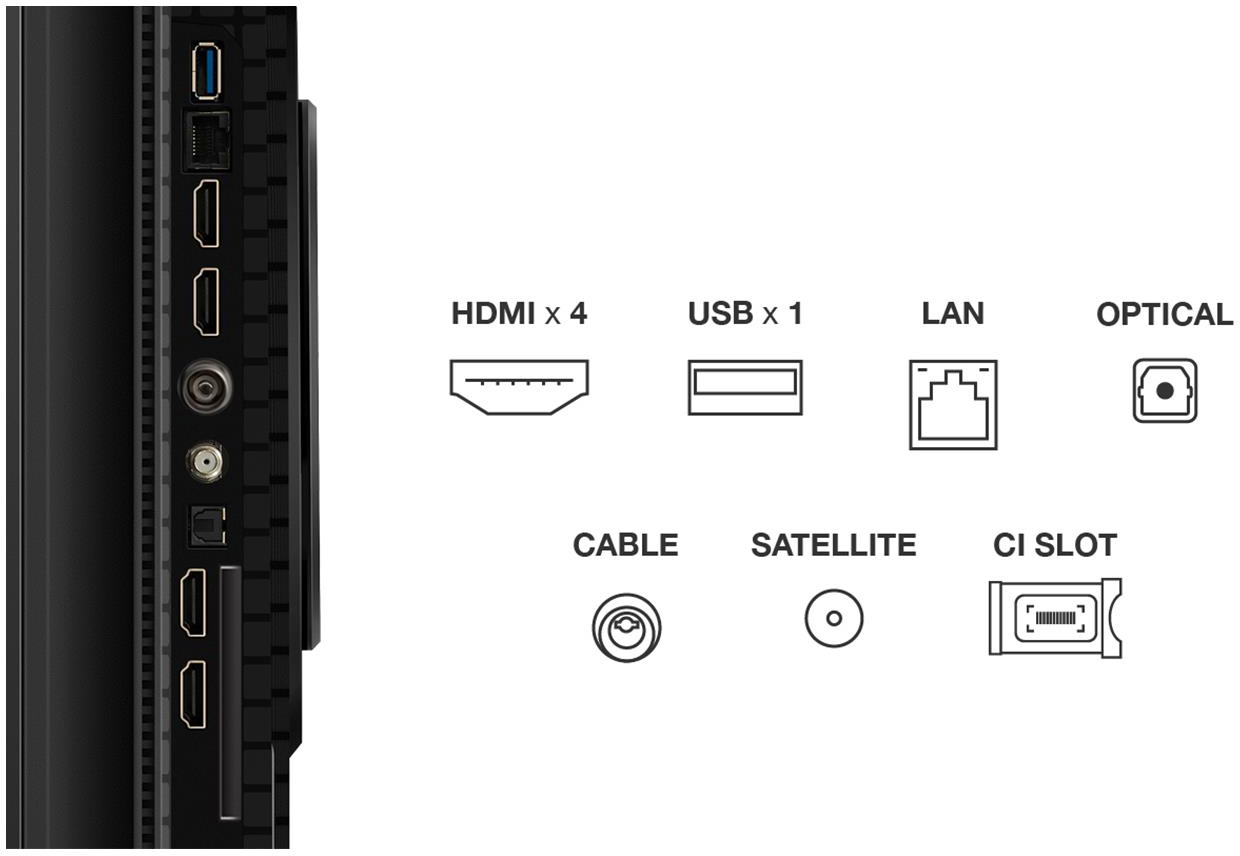 HDMI x 4
USB x 1
LAN
OPTICAL

CABLE
SATELLITE
CI SLOT