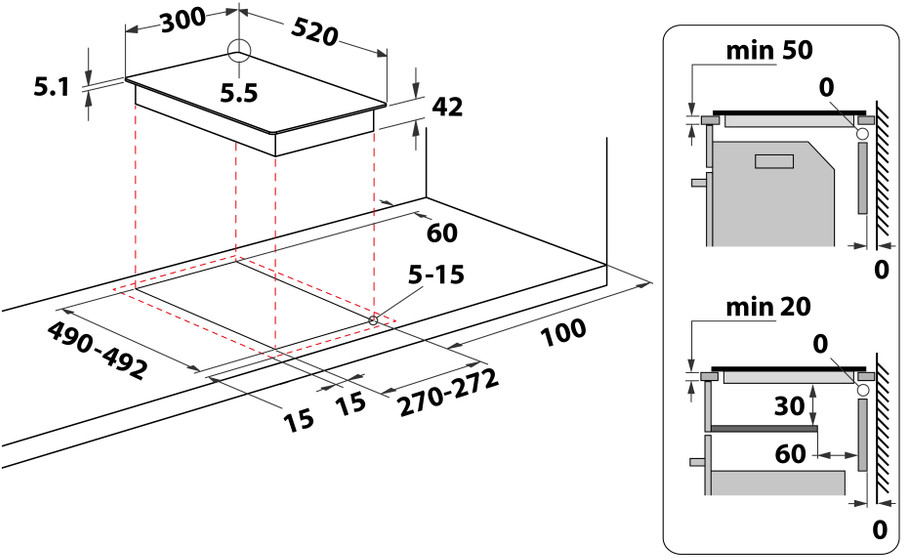 300
520
5.1
5.5
42
60
5-15
490-492
100
15
15
270-272
min 50
0
0
min 20
0
30
60
0