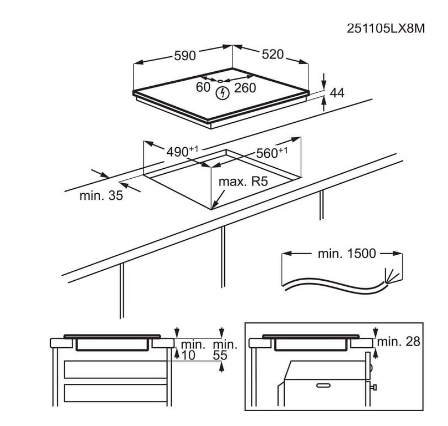 251105LX8M

590
520
60
260
44

$490^{+1}$
$560^{+1}$
max. R5
min. 35

min. 1500

min.
10
min.
55

min. 28