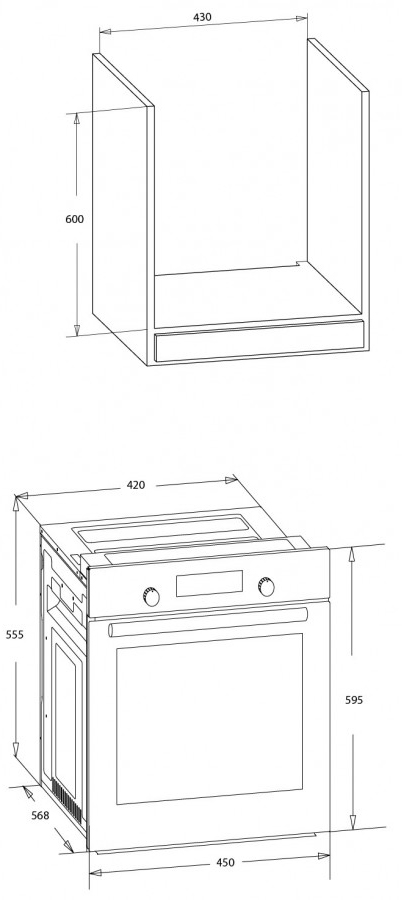 430

600

420

555

595

568

450