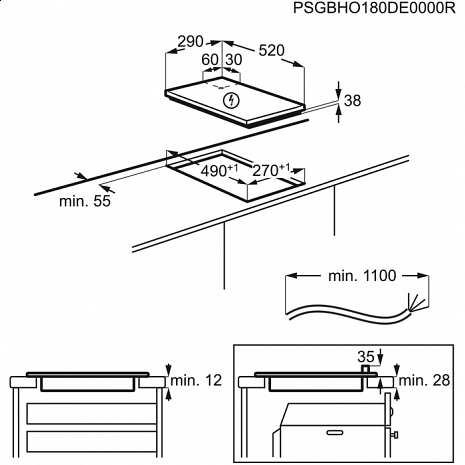 PSGBHO180DE0000R

290

520

60

30

38

$490^{+1}$

$270^{+1}$

min. 55

min. 1100

min. 12

35

min. 28